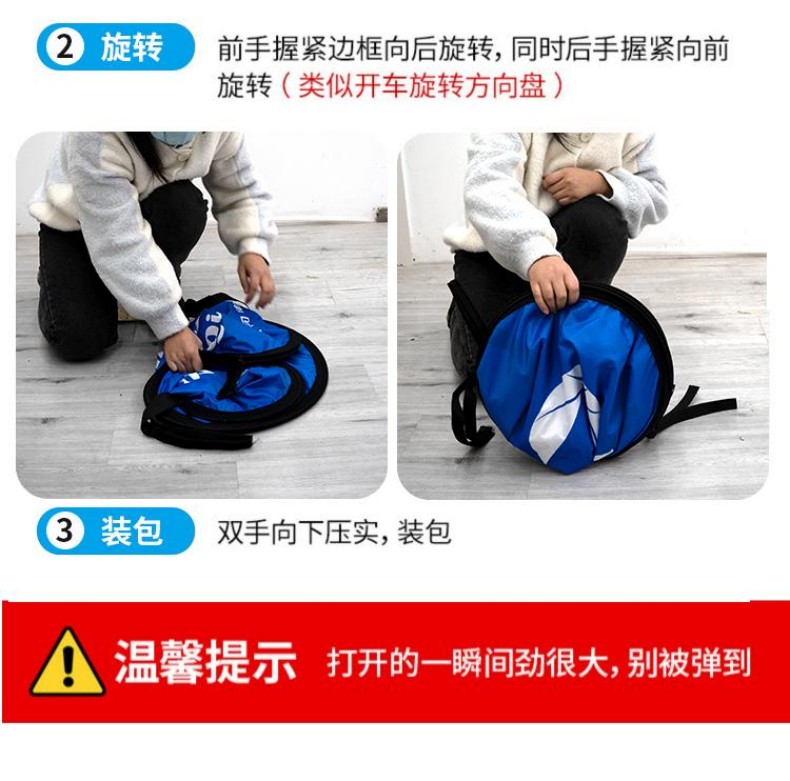 2 旋转 前手握紧边框向后旋转，同时后手握紧向前旋转（类似开车旋转方向盘）

3 装包 双手向下压实，装包

温馨提示 打开的一瞬间劲很大，别被弹到